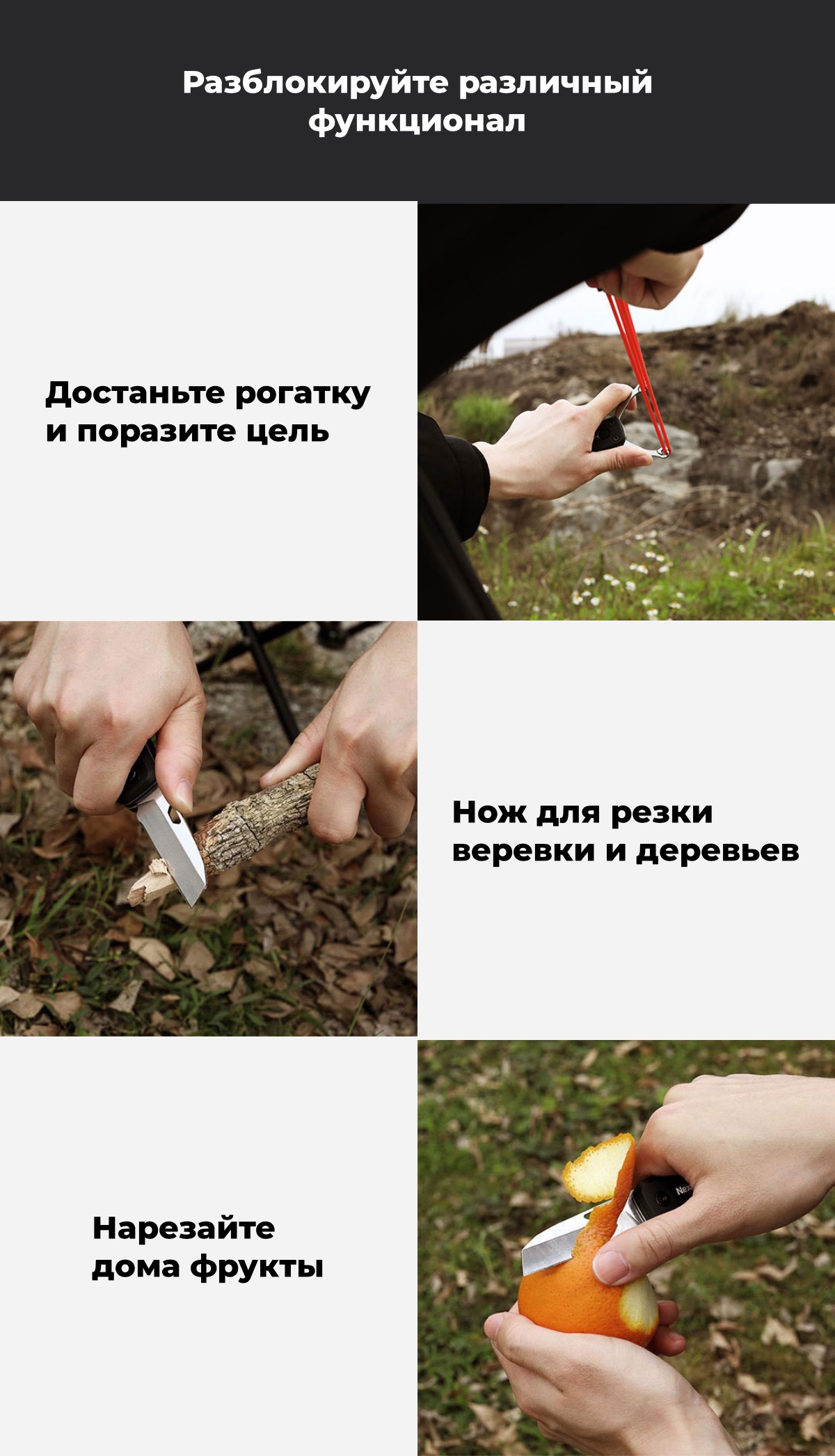 Разблокируйте различный функционал

Достаньте рогатку и поразите цель

Нож для резки веревки и деревьев

Нарезайте дома фрукты

Nex