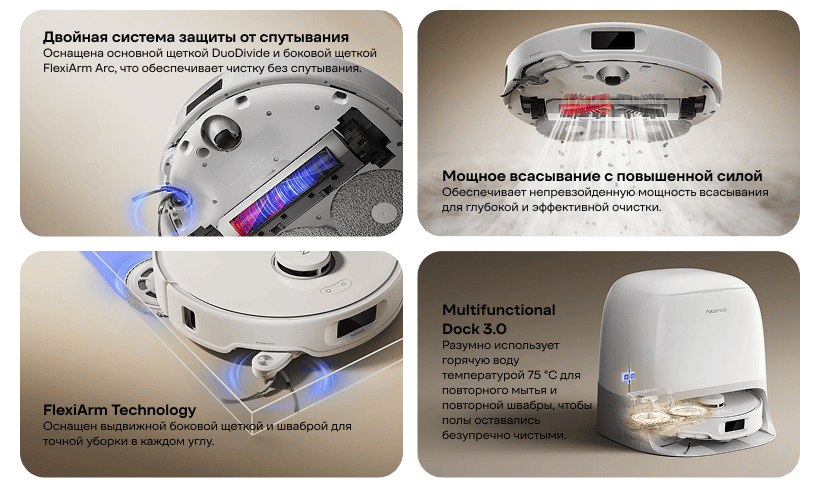 Двойная система защиты от спутывания
Оснащена основной щеткой DuoDivide и боковой щеткой FlexiArm Arc, что обеспечивает чистку без спутывания.

Мощное всасывание с повышенной силой
Обеспечивает непревзойденную мощность всасывания для глубокой и эффективной очистки.

FlexiArm Technology
Оснащен выдвижной боковой щеткой и шваброй для точной уборки в каждом углу.

Multifunctional Dock 3.0
Разумно использует горячую воду температурой 75 °C для повторного мытья и повторной швабры, чтобы полы оставались безупречно чистыми.

roborock